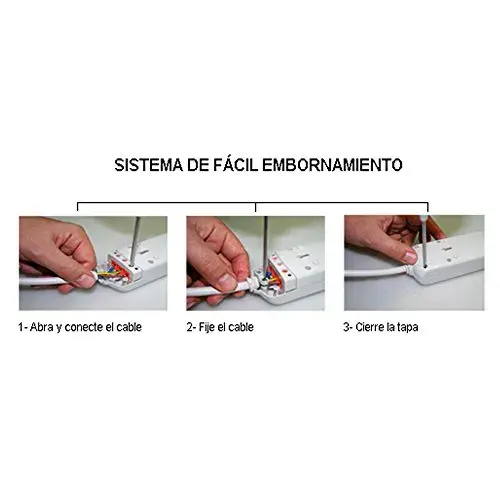 SISTEMA DE FÁCIL EMBORNAMIENTO

1- Abra y conecte el cable

2- Fije el cable

3- Cierre la tapa