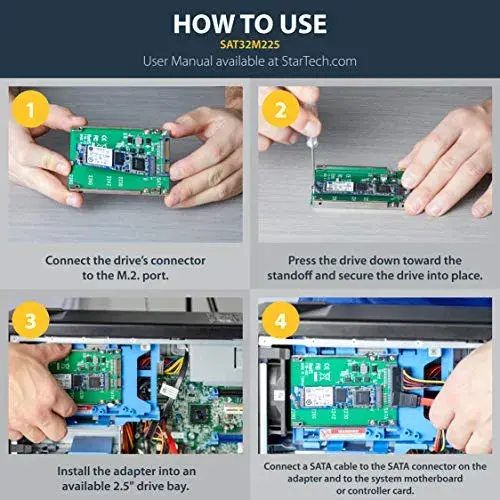 HOW TO USE
SAT32M225
User Manual available at StarTech.com

1

Connect the drive's connector to the M.2. port.

2

Press the drive down toward the standoff and secure the drive into place.

3

Install the adapter into an available 2.5" drive bay.

4

Connect a SATA cable to the SATA connector on the adapter and to the system motherboard or controller card.