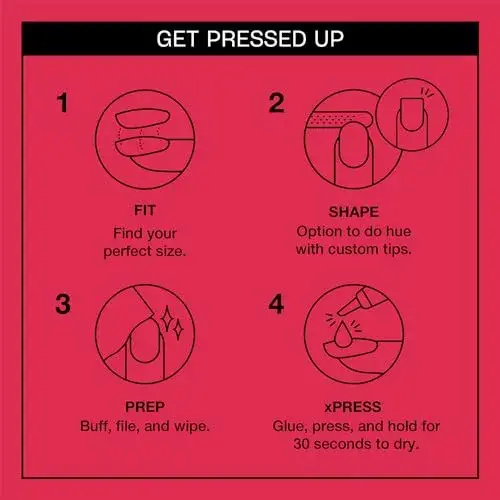 GET PRESSED UP

1

FIT
Find your perfect size.

2

SHAPE
Option to do hue with custom tips.

3

PREP
Buff, file, and wipe.

4

xPRESS
Glue, press, and hold for 30 seconds to dry.