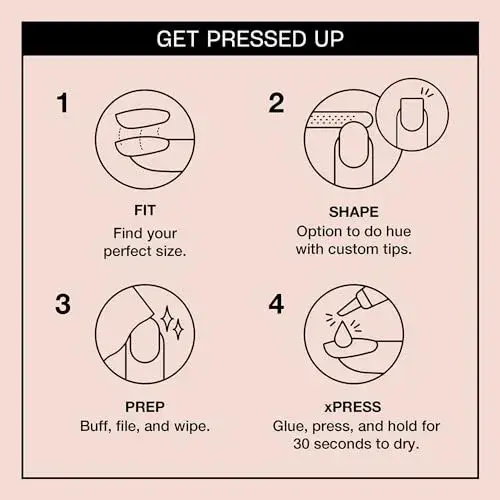 GET PRESSED UP

1

FIT
Find your perfect size.

2

SHAPE
Option to do hue with custom tips.

3

PREP
Buff, file, and wipe.

4

xPRESS
Glue, press, and hold for 30 seconds to dry.