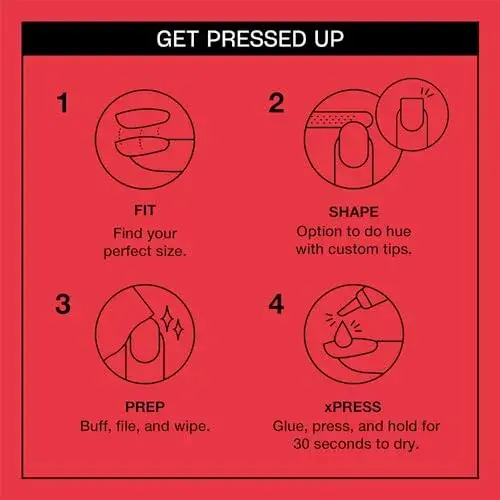 GET PRESSED UP

1

FIT
Find your perfect size.

2

SHAPE
Option to do hue with custom tips.

3

PREP
Buff, file, and wipe.

4

xPRESS
Glue, press, and hold for 30 seconds to dry.