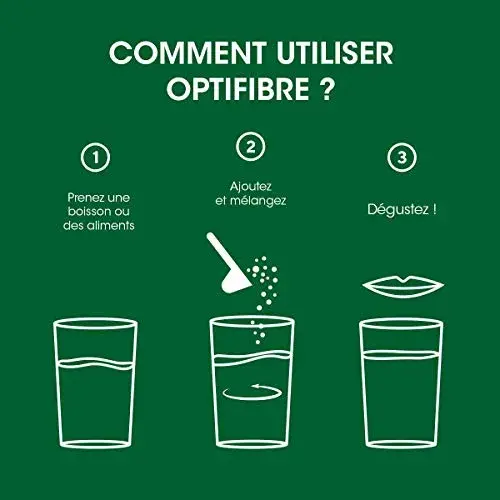 COMMENT UTILISER OPTIFIBRE ?

1

Prenez une boisson ou des aliments

2

Ajoutez et mélangez

3

Dégustez !