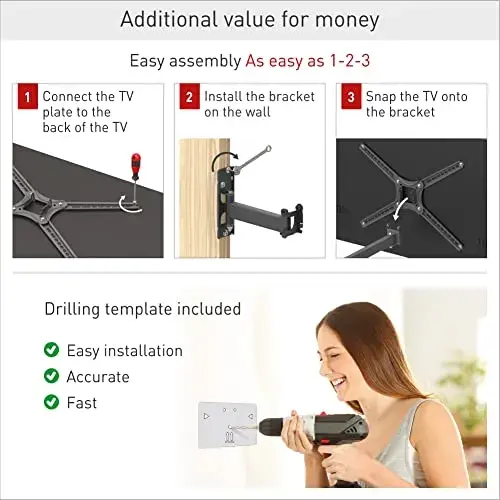 Additional value for money

Easy assembly As easy as 1-2-3

1 Connect the TV plate to the back of the TV

2 Install the bracket on the wall

3 Snap the TV onto the bracket

Drilling template included

Easy installation

Accurate

Fast