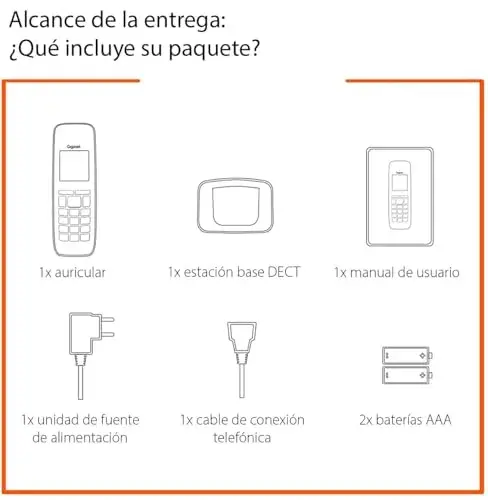 Alcance de la entrega:
¿Qué incluye su paquete?

Gigaset

1x auricular

1x estación base DECT

1x manual de usuario

1x unidad de fuente de alimentación

1x cable de conexión telefónica

2x baterías AAA