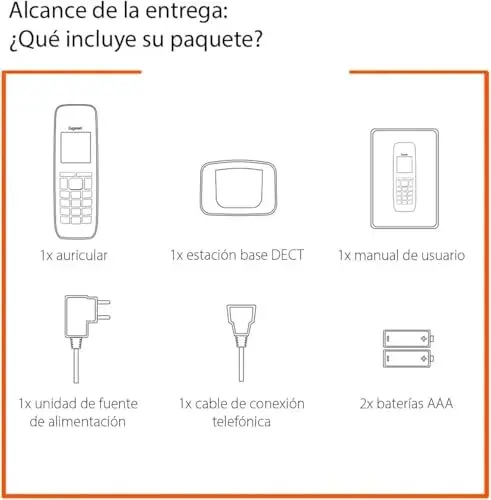 Alcance de la entrega:
¿Qué incluye su paquete?

Gigaset

1x auricular

1x estación base DECT

1x manual de usuario

1x unidad de fuente de alimentación

1x cable de conexión telefónica

2x baterías AAA