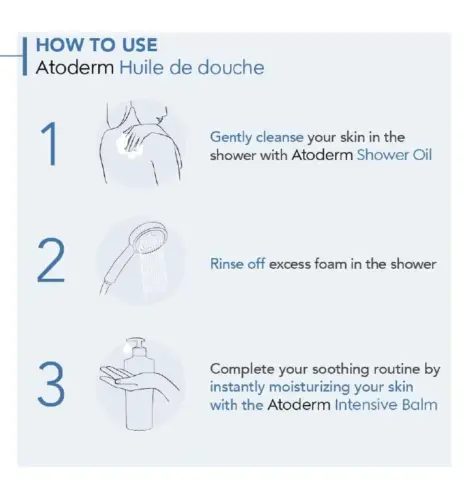 HOW TO USE
Atoderm Huile de douche

1

Gently cleanse your skin in the shower with Atoderm Shower Oil

2

Rinse off excess foam in the shower

3

Complete your soothing routine by instantly moisturizing your skin with the Atoderm Intensive Balm