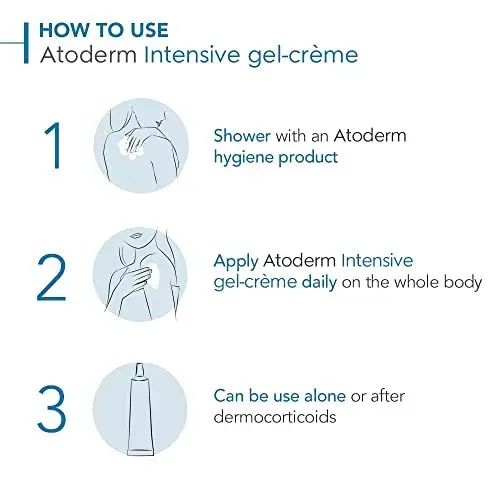 HOW TO USE
Atoderm Intensive gel-crème

1

Shower with an Atoderm hygiene product

2

Apply Atoderm Intensive gel-crème daily on the whole body

3

Can be use alone or after dermocorticoids