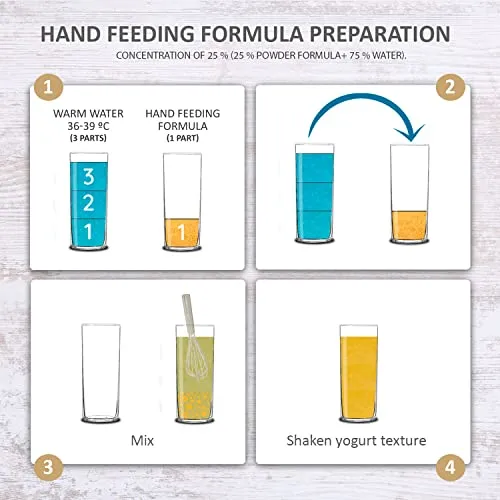 HAND FEEDING FORMULA PREPARATION

CONCENTRATION OF 25 % (25 % POWDER FORMULA+ 75 % WATER).

1

WARM WATER 36-39 ºC (3 PARTS)

3
2
1

HAND FEEDING FORMULA (1 PART)

1

2

Mix

3

Shaken yogurt texture

4