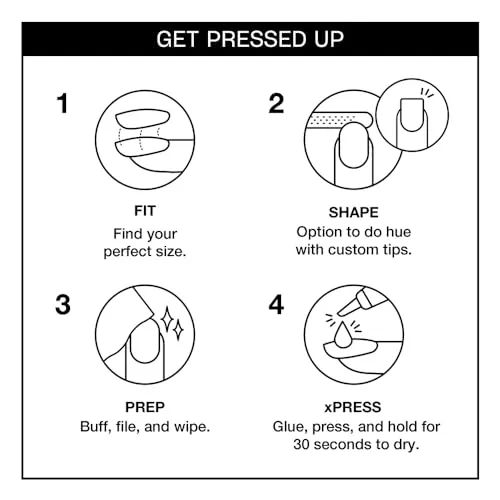 GET PRESSED UP

1

FIT
Find your perfect size.

2

SHAPE
Option to do hue with custom tips.

3

PREP
Buff, file, and wipe.

4

xPRESS
Glue, press, and hold for 30 seconds to dry.