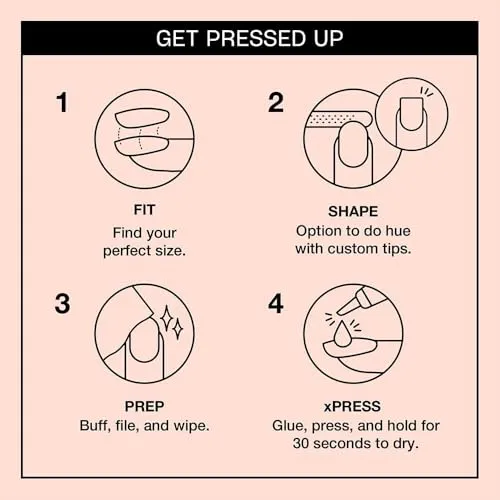 GET PRESSED UP

1

FIT
Find your perfect size.

2

SHAPE
Option to do hue with custom tips.

3

PREP
Buff, file, and wipe.

4

xPRESS
Glue, press, and hold for 30 seconds to dry.