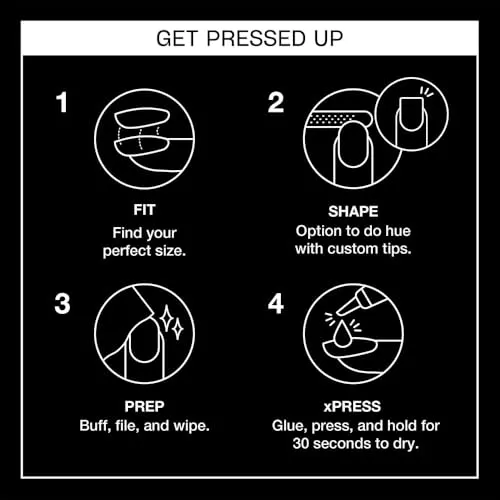 GET PRESSED UP

1

FIT
Find your perfect size.

2

SHAPE
Option to do hue with custom tips.

3

PREP
Buff, file, and wipe.

4

xPRESS
Glue, press, and hold for 30 seconds to dry.