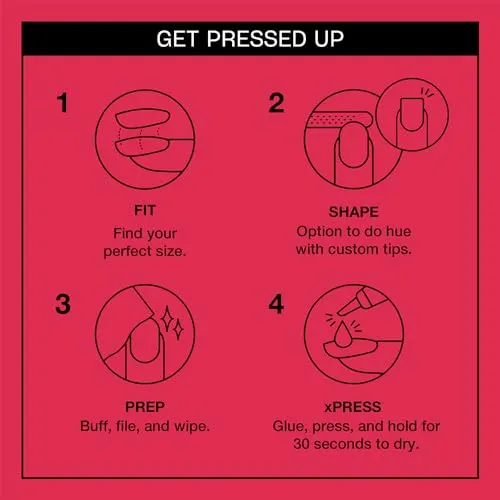 GET PRESSED UP

1

FIT
Find your perfect size.

2

SHAPE
Option to do hue with custom tips.

3

PREP
Buff, file, and wipe.

4

xPRESS
Glue, press, and hold for 30 seconds to dry.