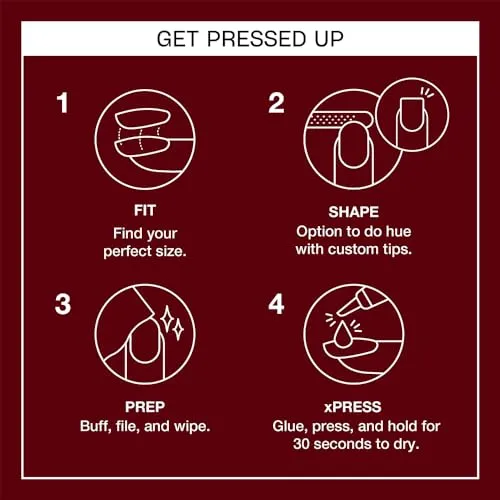 GET PRESSED UP

1

FIT
Find your perfect size.

2

SHAPE
Option to do hue with custom tips.

3

PREP
Buff, file, and wipe.

4

xPRESS
Glue, press, and hold for 30 seconds to dry.