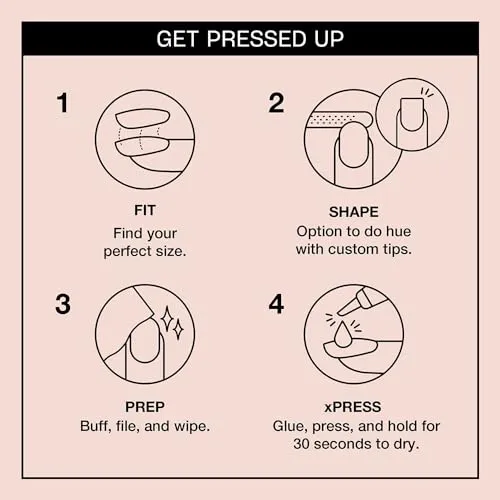 GET PRESSED UP

1

FIT
Find your perfect size.

2

SHAPE
Option to do hue with custom tips.

3

PREP
Buff, file, and wipe.

4

xPRESS
Glue, press, and hold for 30 seconds to dry.