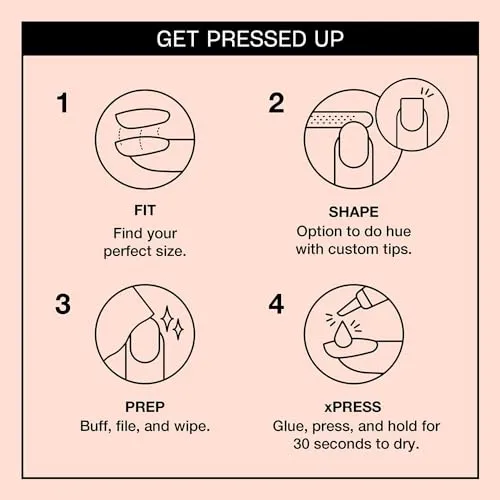 GET PRESSED UP

1

FIT
Find your perfect size.

2

SHAPE
Option to do hue with custom tips.

3

PREP
Buff, file, and wipe.

4

xPRESS
Glue, press, and hold for 30 seconds to dry.