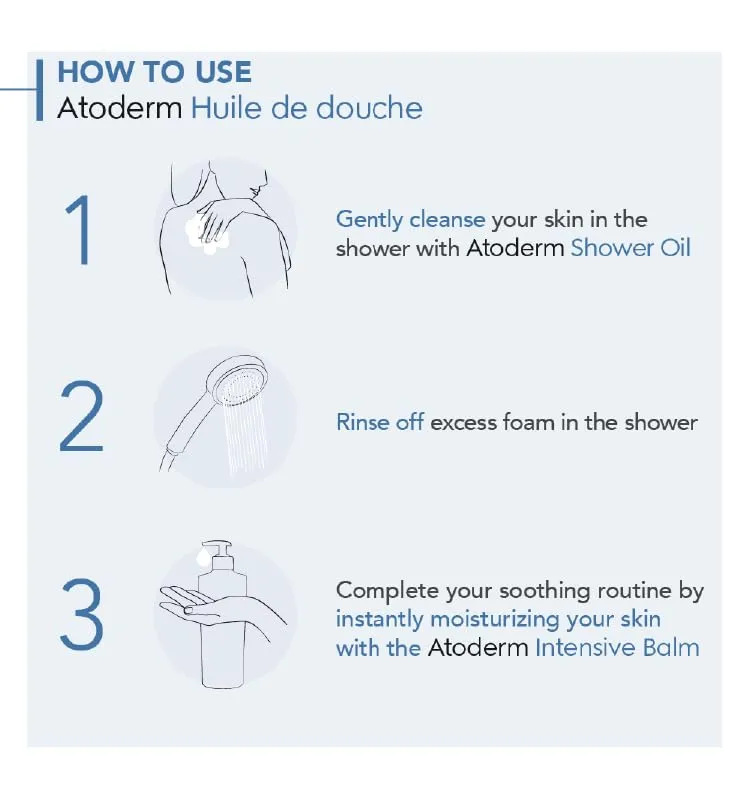 HOW TO USE
Atoderm Huile de douche

1

Gently cleanse your skin in the shower with Atoderm Shower Oil

2

Rinse off excess foam in the shower

3

Complete your soothing routine by instantly moisturizing your skin with the Atoderm Intensive Balm