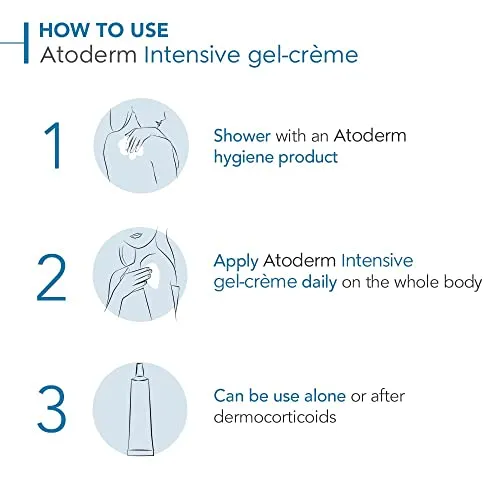 HOW TO USE
Atoderm Intensive gel-crème

1

Shower with an Atoderm hygiene product

2

Apply Atoderm Intensive gel-crème daily on the whole body

3

Can be use alone or after dermocorticoids