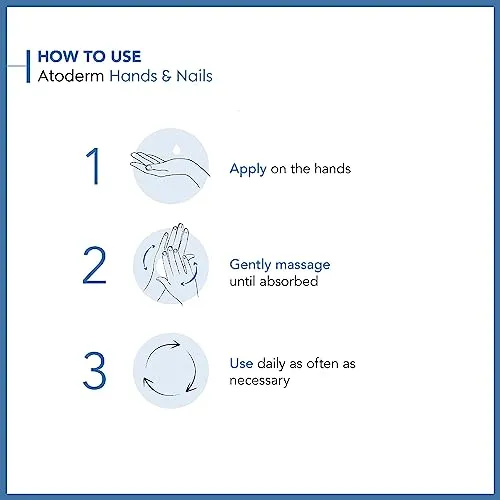 HOW TO USE
Atoderm Hands & Nails

1

Apply on the hands

2

Gently massage until absorbed

3

Use daily as often as necessary