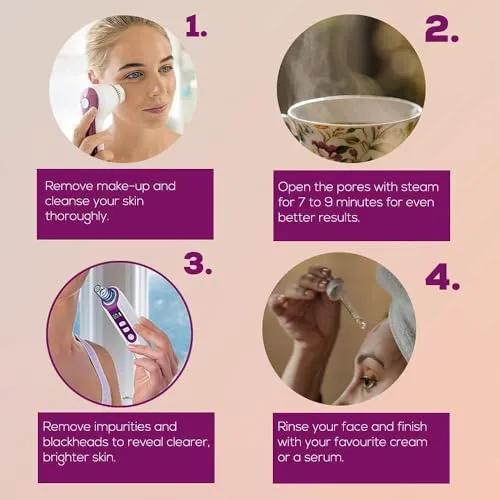 1.

Remove make-up and cleanse your skin thoroughly.

2.

Open the pores with steam for 7 to 9 minutes for even better results.

3.

Remove impurities and blackheads to reveal clearer, brighter skin.

4.

Rinse your face and finish with your favourite cream or a serum.