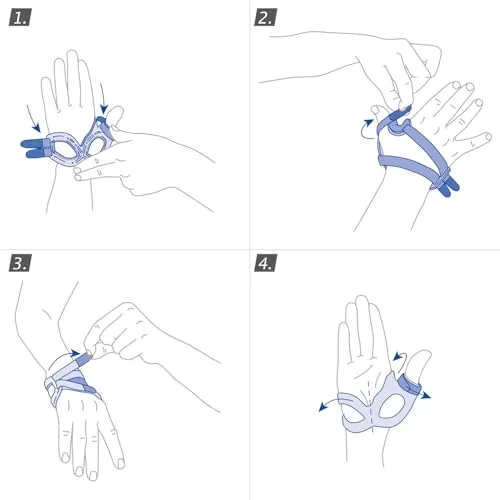 1.

2.

3.

4.