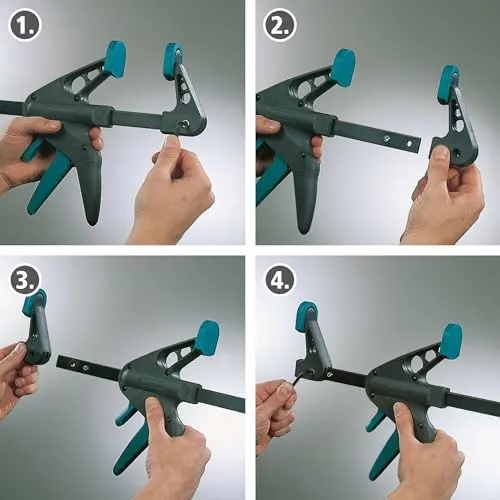 1.

2.

3.

4.