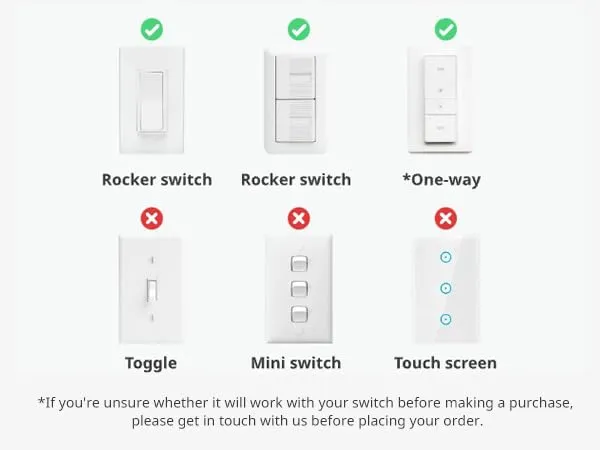 Rocker switch

Rocker switch

*One-way

Toggle

Mini switch

Touch screen

*If you're unsure whether it will work with your switch before making a purchase, please get in touch with us before placing your order.