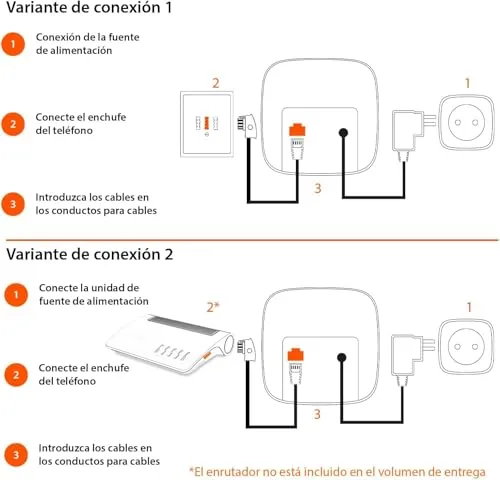 Variante de conexión 1

1 Conexión de la fuente de alimentación

2 Conecte el enchufe del teléfono

3 Introduzca los cables en los conductos para cables

2

1

3

Variante de conexión 2

1 Conecte la unidad de fuente de alimentación

2 Conecte el enchufe del teléfono

3 Introduzca los cables en los conductos para cables

2*

1

3

*El enrutador no está incluido en el volumen de entrega