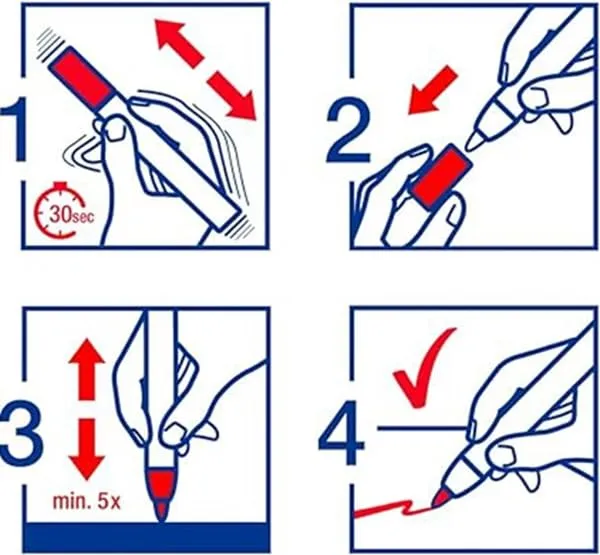 1
30sec
2
3
min. 5x
4