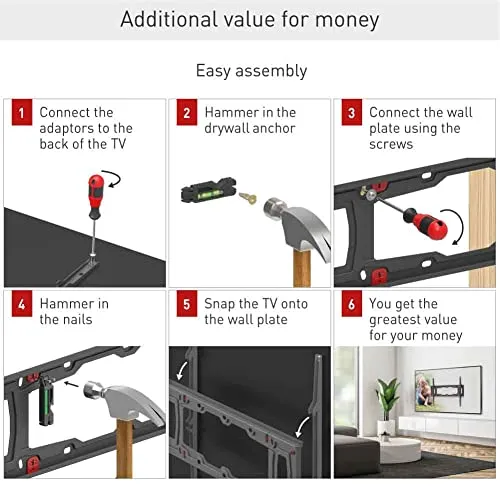 Additional value for money

Easy assembly

1 Connect the adaptors to the back of the TV

2 Hammer in the drywall anchor

3 Connect the wall plate using the screws

4 Hammer in the nails

5 Snap the TV onto the wall plate

6 You get the greatest value for your money