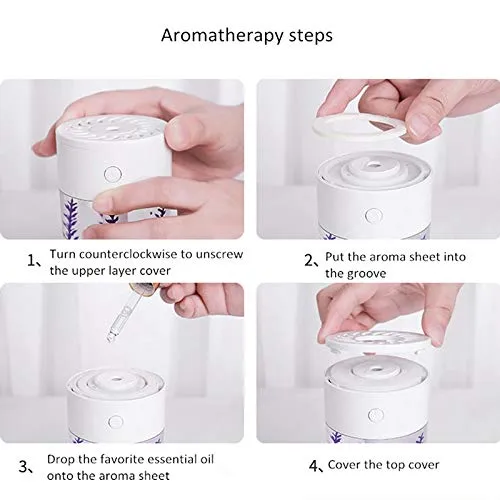 Aromatherapy steps

1、Turn counterclockwise to unscrew the upper layer cover

2、Put the aroma sheet into the groove

3、Drop the favorite essential oil onto the aroma sheet

4、Cover the top cover