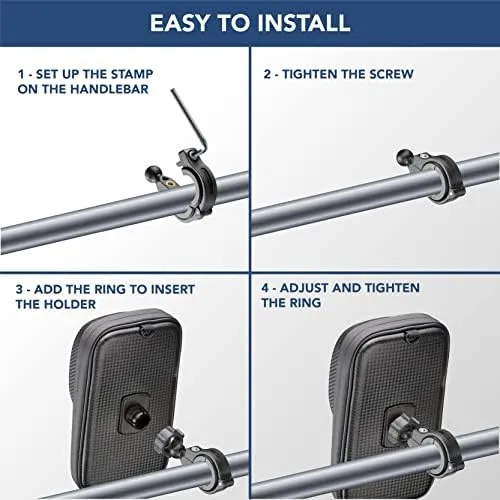 EASY TO INSTALL

1 - SET UP THE STAMP ON THE HANDLEBAR

2 - TIGHTEN THE SCREW

3 - ADD THE RING TO INSERT THE HOLDER

4 - ADJUST AND TIGHTEN THE RING