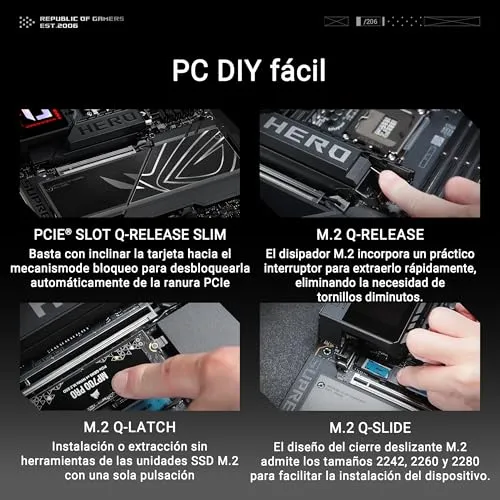 REPUBLIC OF GAMERS
EST.2006

/206

PC DIY fácil

HERO

HERO

PCIE® SLOT Q-RELEASE SLIM
Basta con inclinar la tarjeta hacia el mecanismode bloqueo para desbloquearla automáticamente de la ranura PCIe

M.2 Q-RELEASE
El disipador M.2 incorpora un práctico interruptor para extraerlo rápidamente, eliminando la necesidad de tornillos diminutos.

MP700 PRO

M.2 Q-LATCH
Instalación o extracción sin herramientas de las unidades SSD M.2 con una sola pulsación

M.2 Q-SLIDE
El diseño del cierre deslizante M.2 admite los tamaños 2242, 2260 y 2280 para facilitar la instalación del dispositivo.