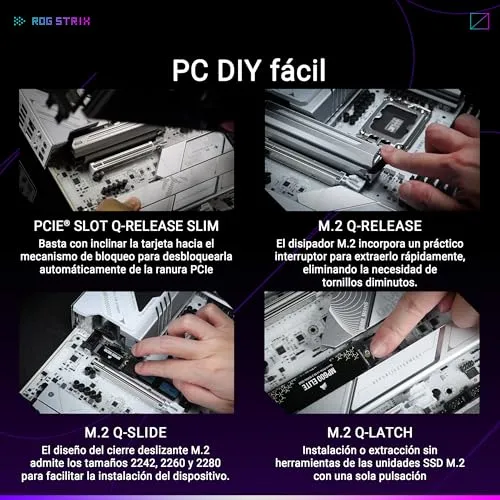 ROG STRIX

PC DIY fácil

PCIE® SLOT Q-RELEASE SLIM
Basta con inclinar la tarjeta hacia el mecanismo de bloqueo para desbloquearla automáticamente de la ranura PCIe

M.2 Q-RELEASE
El disipador M.2 incorpora un práctico interruptor para extraerlo rápidamente, eliminando la necesidad de tornillos diminutos.

MP600 ELITE

M.2 Q-SLIDE
El diseño del cierre deslizante M.2 admite los tamaños 2242, 2260 y 2280 para facilitar la instalación del dispositivo.

M.2 Q-LATCH
Instalación o extracción sin herramientas de las unidades SSD M.2 con una sola pulsación