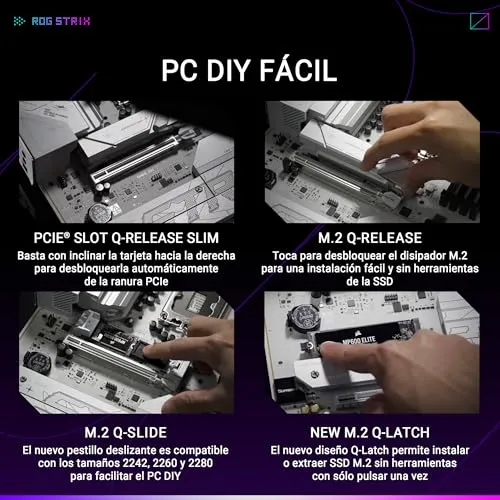 ROG STRIX

PC DIY FÁCIL

PCIE® SLOT Q-RELEASE SLIM
Basta con inclinar la tarjeta hacia la derecha para desbloquearla automáticamente de la ranura PCIe

M.2 Q-RELEASE
Toca para desbloquear el disipador M.2 para una instalación fácil y sin herramientas de la SSD

MP600 ELITE

M.2 Q-SLIDE
El nuevo pestillo deslizante es compatible con los tamaños 2242, 2260 y 2280 para facilitar el PC DIY

NEW M.2 Q-LATCH
El nuevo diseño Q-Latch permite instalar o extraer SSD M.2 sin herramientas con sólo pulsar una vez